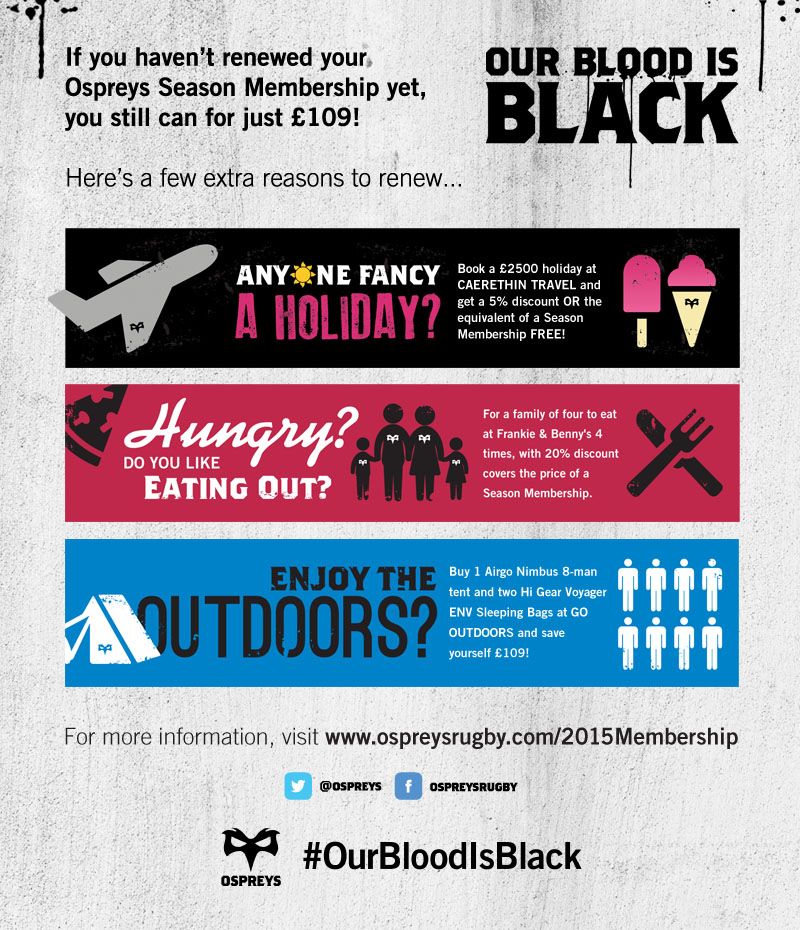 If you haven't renewed your Ospreys Season Membership yet, you still can for just £109!

OUR BLOOD IS BLACK

Here's a few extra reasons to renew...

ANYONE FANCY A HOLIDAY?

Book a £2500 holiday at CAERETHIN TRAVEL and get a 5% discount OR the equivalent of a Season Membership FREE!

Hungry? DO YOU LIKE EATING OUT?

For a family of four to eat at Frankie & Benny's 4 times, with 20% discount covers the price of a Season Membership.

ENJOY THE OUTDOORS?

Buy 1 Airgo Nimbus 8-man tent and two Hi Gear Voyager ENV Sleeping Bags at GO OUTDOORS and save yourself £109!

For more information, visit www.ospreysrugby.com/2015Membership

@OSPREYS OSPREYSRUGBY

OSPREYS #OurBloodIsBlack